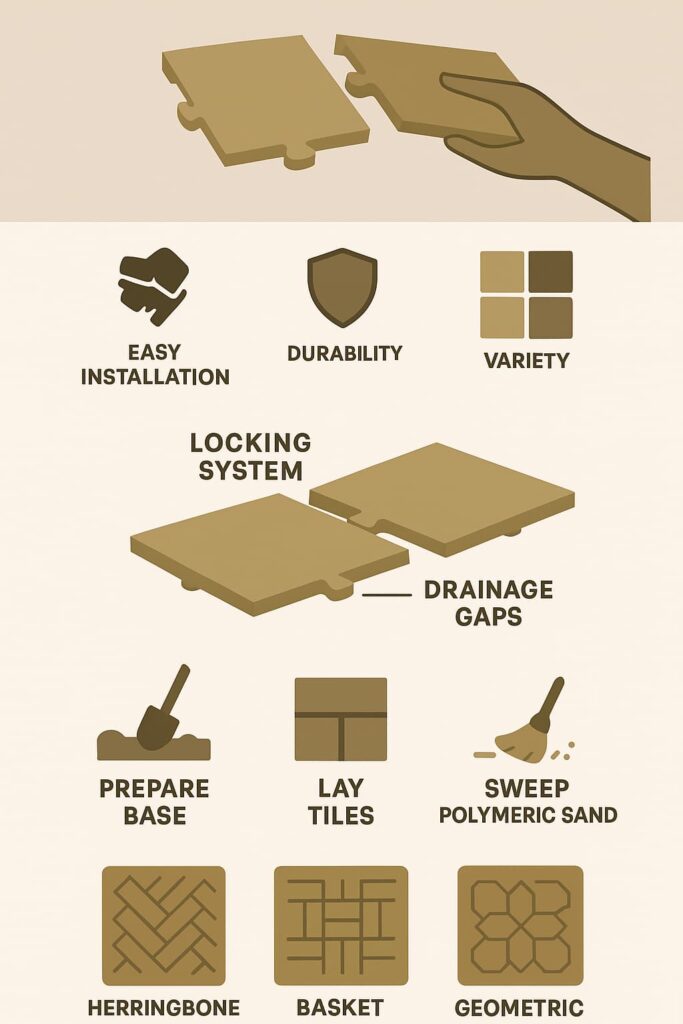 EASY INSTALLATION

DURABILITY

VARIETY

LOCKING SYSTEM

DRAINAGE GAPS

PREPARE BASE

LAY TILES

SWEEP POLYMERIC SAND

HERRINGBONE

BASKET

GEOMETRIC