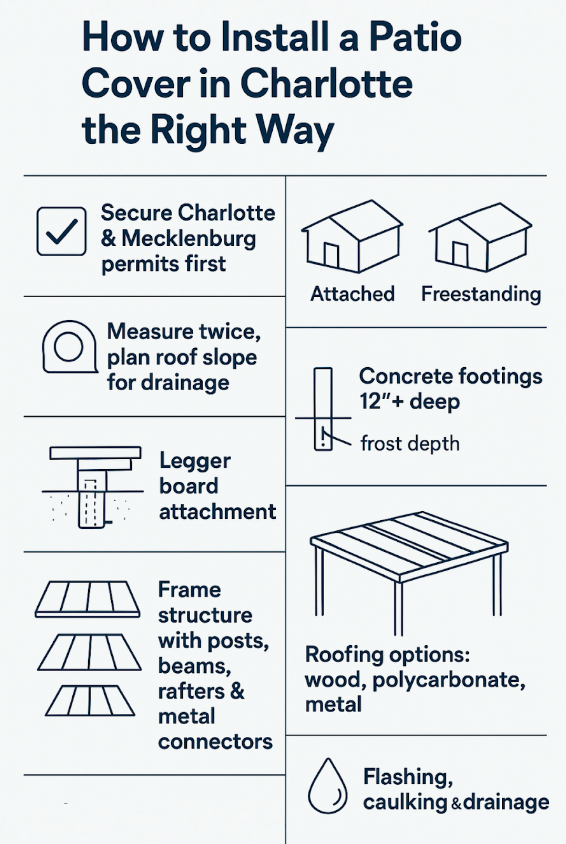 How to Install a Patio Cover in Charlotte the Right Way

Secure Charlotte & Mecklenburg permits first

Measure twice, plan roof slope for drainage

Legger board attachment

Frame structure with posts, beams, rafters & metal connectors

Attached Freestanding

Concrete footings 12"+ deep

frost depth

Roofing options: wood, polycarbonate, metal

Flashing, caulking & drainage