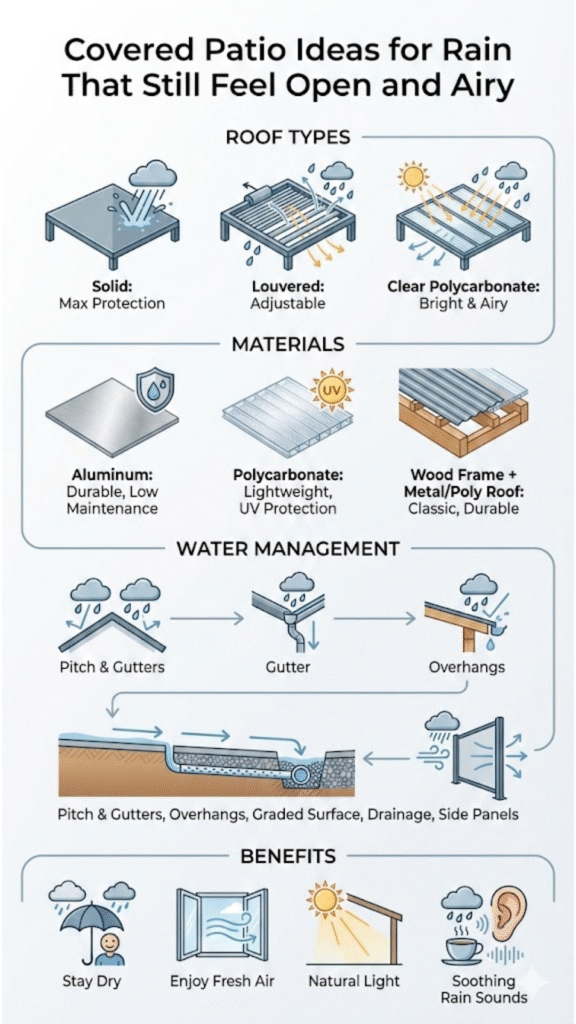 Covered Patio Ideas for Rain That Still Feel Open and Airy

ROOF TYPES

Solid:
Max Protection

Louvered:
Adjustable

Clear Polycarbonate:
Bright & Airy

MATERIALS

UV

Aluminum:
Durable, Low Maintenance

Polycarbonate:
Lightweight, UV Protection

Wood Frame + Metal/Poly Roof:
Classic, Durable

WATER MANAGEMENT

Pitch & Gutters

Gutter

Overhangs

Pitch & Gutters, Overhangs, Graded Surface, Drainage, Side Panels

BENEFITS

Stay Dry

Enjoy Fresh Air

Natural Light

Soothing Rain Sounds