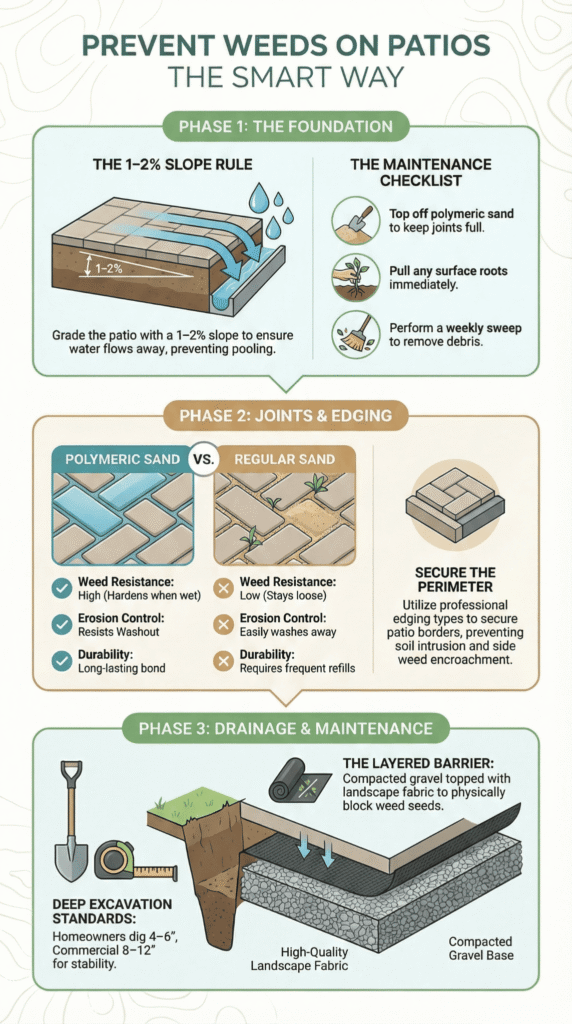 PREVENT WEEDS ON PATIOS
THE SMART WAY

PHASE 1: THE FOUNDATION

THE 1–2% SLOPE RULE

1–2%

Grade the patio with a 1–2% slope to ensure water flows away, preventing pooling.

THE MAINTENANCE CHECKLIST

Top off polymeric sand to keep joints full.

Pull any surface roots immediately.

Perform a weekly sweep to remove debris.

PHASE 2: JOINTS & EDGING

POLYMERIC SAND

VS.

REGULAR SAND

Weed Resistance: High (Hardens when wet)

Erosion Control: Resists Washout

Durability: Long-lasting bond

Weed Resistance: Low (Stays loose)

Erosion Control: Easily washes away

Durability: Requires frequent refills

SECURE THE PERIMETER

Utilize professional edging types to secure patio borders, preventing soil intrusion and side weed encroachment.

PHASE 3: DRAINAGE & MAINTENANCE

THE LAYERED BARRIER:
Compacted gravel topped with landscape fabric to physically block weed seeds.

DEEP EXCAVATION STANDARDS:
Homeowners dig 4–6", Commercial 8–12" for stability.

High-Quality Landscape Fabric

Compacted Gravel Base