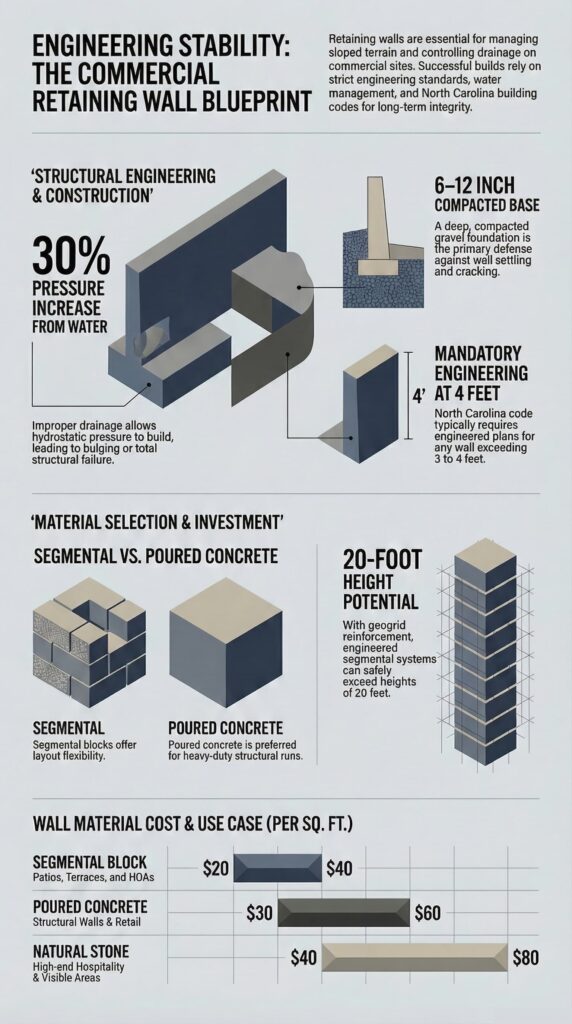 ENGINEERING STABILITY: THE COMMERCIAL RETAINING WALL BLUEPRINT

Retaining walls are essential for managing sloped terrain and controlling drainage on commercial sites. Successful builds rely on strict engineering standards, water management, and North Carolina building codes for long-term integrity.

'STRUCTURAL ENGINEERING & CONSTRUCTION'

30%
PRESSURE INCREASE FROM WATER

Improper drainage allows hydrostatic pressure to build, leading to bulging or total structural failure.

6–12 INCH
COMPACTED BASE

A deep, compacted gravel foundation is the primary defense against wall settling and cracking.

4'

MANDATORY ENGINEERING AT 4 FEET

North Carolina code typically requires engineered plans for any wall exceeding 3 to 4 feet.

'MATERIAL SELECTION & INVESTMENT'

SEGMENTAL VS. POURED CONCRETE

SEGMENTAL
Segmental blocks offer layout flexibility.

POURED CONCRETE
Poured concrete is preferred for heavy-duty structural runs.

20-FOOT HEIGHT POTENTIAL

With geogrid reinforcement, engineered segmental systems can safely exceed heights of 20 feet.

WALL MATERIAL COST & USE CASE (PER SQ. FT.)

SEGMENTAL BLOCK
Patios, Terraces, and HOAs
$20 $40

POURED CONCRETE
Structural Walls & Retail
$30 $60

NATURAL STONE
High-end Hospitality & Visible Areas
$40 $80